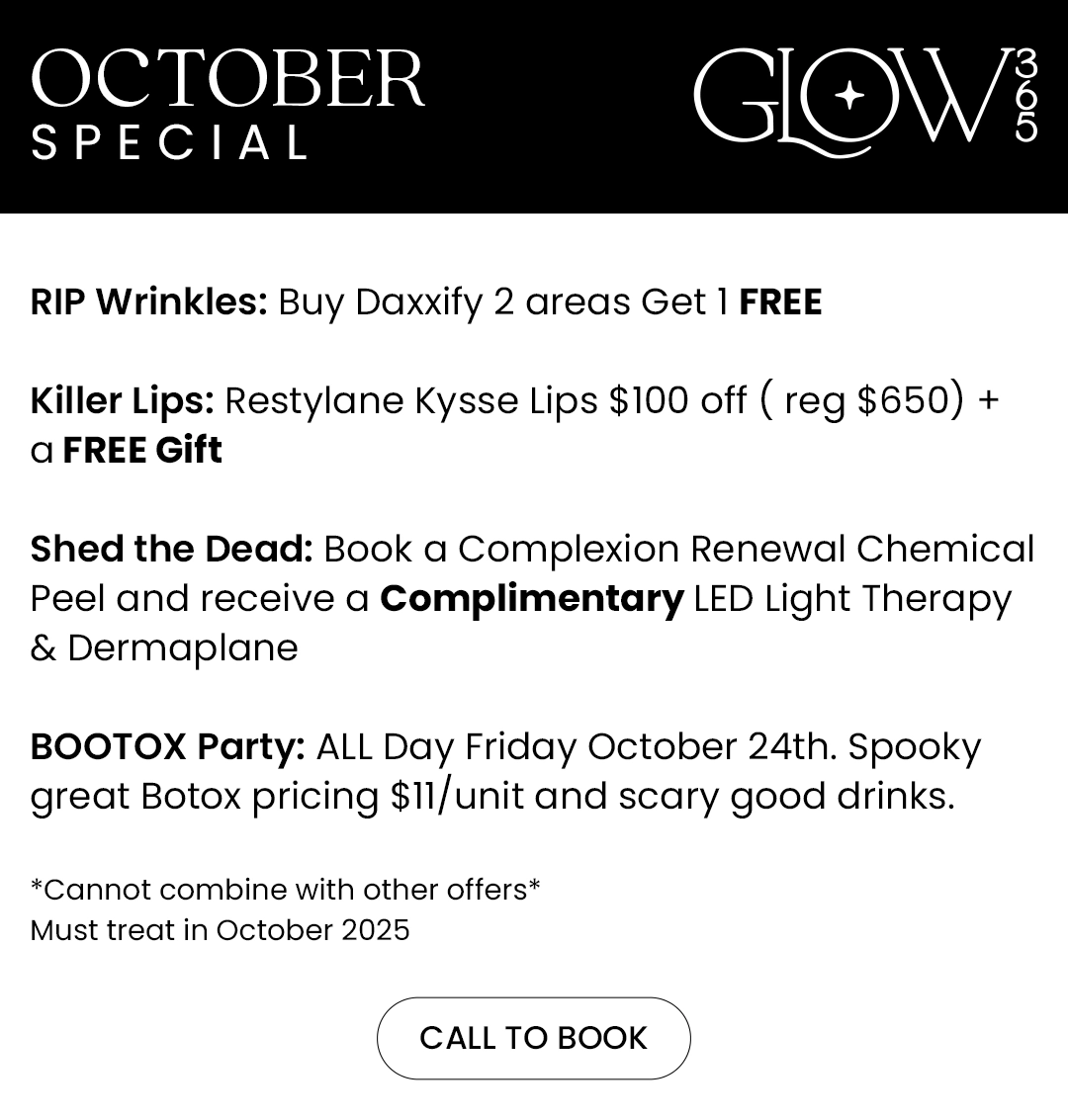 OCTOBER
SPECIAL

GLOW 365

RIP Wrinkles: Buy Daxxify 2 areas Get 1 FREE

Killer Lips: Restylane Kysse Lips $100 off ( reg $650) + a FREE Gift

Shed the Dead: Book a Complexion Renewal Chemical Peel and receive a Complimentary LED Light Therapy & Dermaplane

BOOTOX Party: ALL Day Friday October 24th. Spooky great Botox pricing $11/unit and scary good drinks.

*Cannot combine with other offers*
Must treat in October 2025

CALL TO BOOK